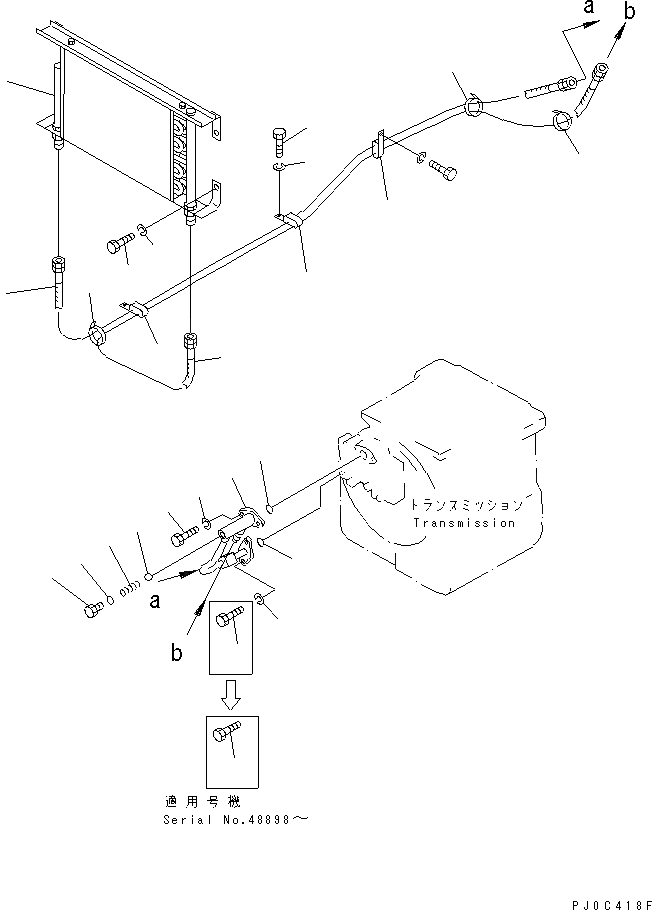 a
b
トランスミッション
Transmission
a
b
適用号機
Serial No.48898～
PJ0C418F