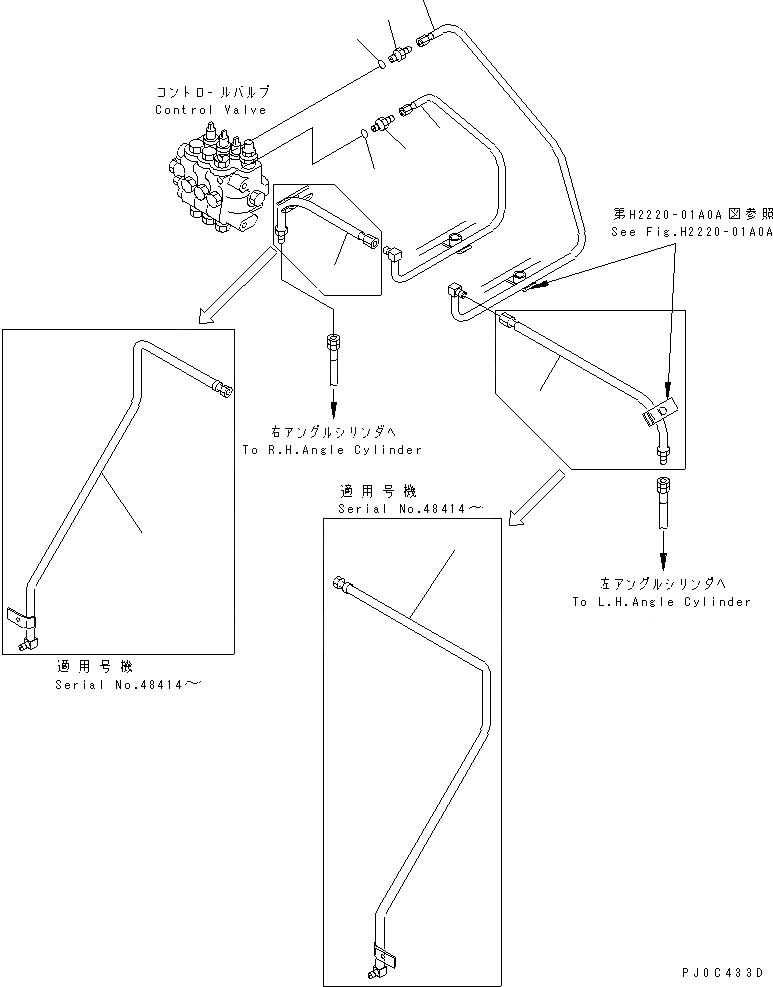 コントロールバルブ
Control Valve

第H2220-01A0A図参照
See Fig.H2220-01A0A

右アングルシリンダへ
To R.H.Angle Cylinder

適用号機
Serial No.48414～

適用号機
Serial No.48414～

左アングルシリンダへ
To L.H.Angle Cylinder

PJ0C433D