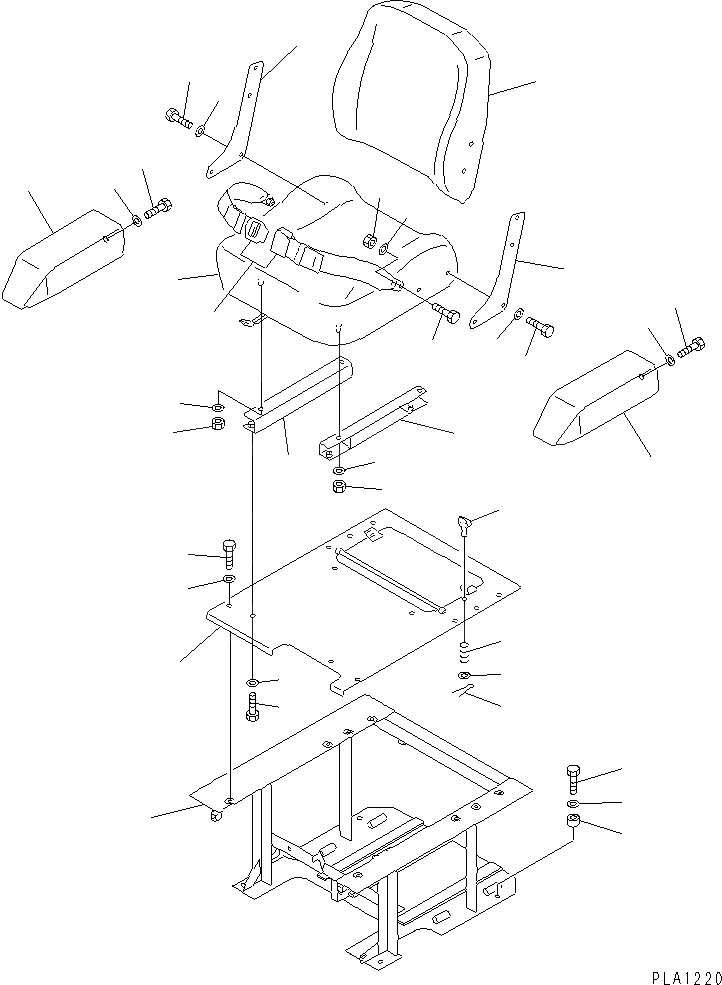 PLA1220