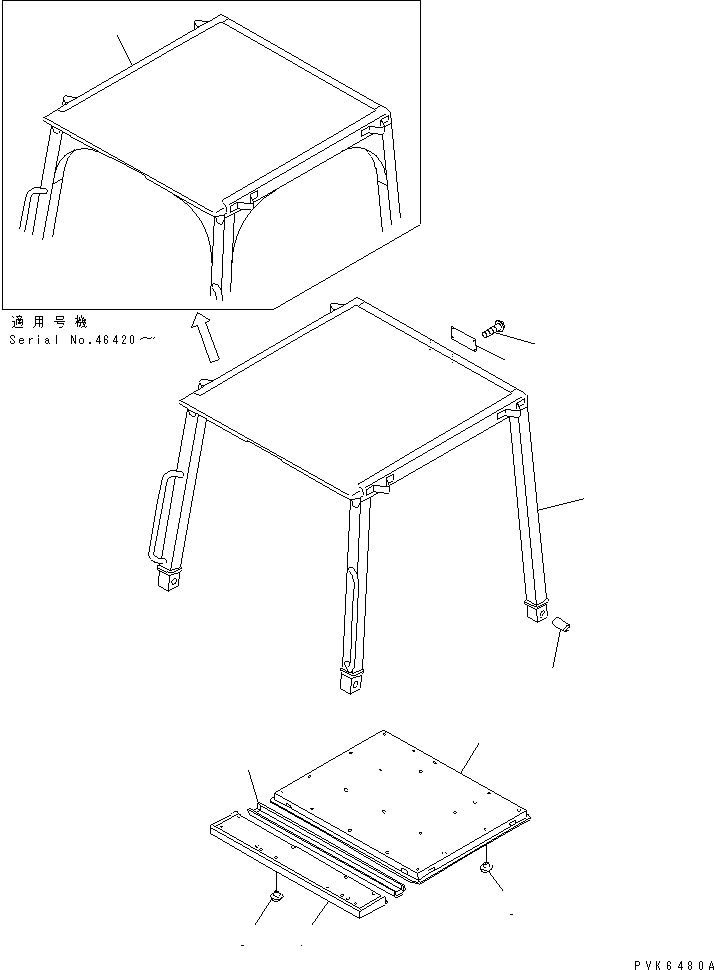 適用号機
Serial No.46420～

PVK6480A