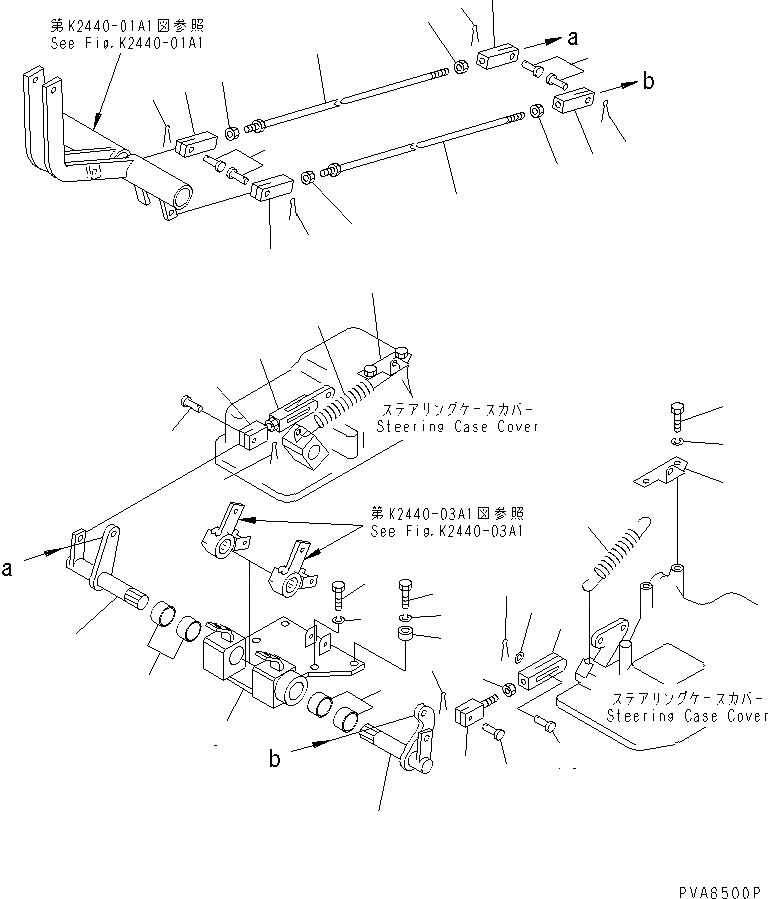 第K2440-01A1図参照
See Fig.K2440-01A1

a

b

ステアリングケースカバー
Steering Case Cover

第K2440-03A1図参照
See Fig.K2440-03A1

a

ステアリングケースカバー
Steering Case Cover

b

PVA6500P