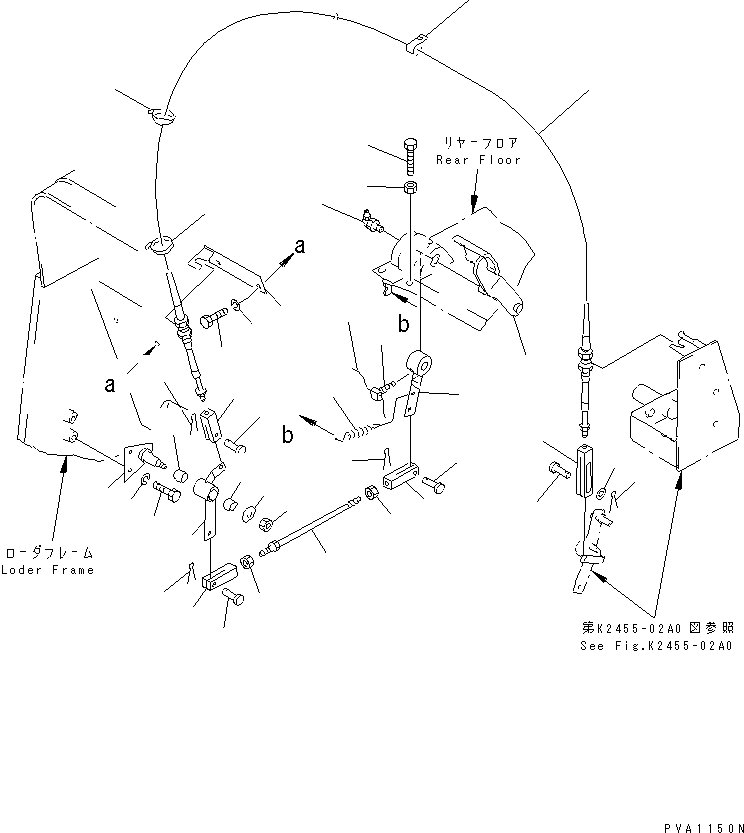 リヤーフロア
Rear Floor

a

b

a

b

ローダフレーム
Loder Frame

第K2455-02A0 図参照
See Fig.K2455-02A0

PVA1150N