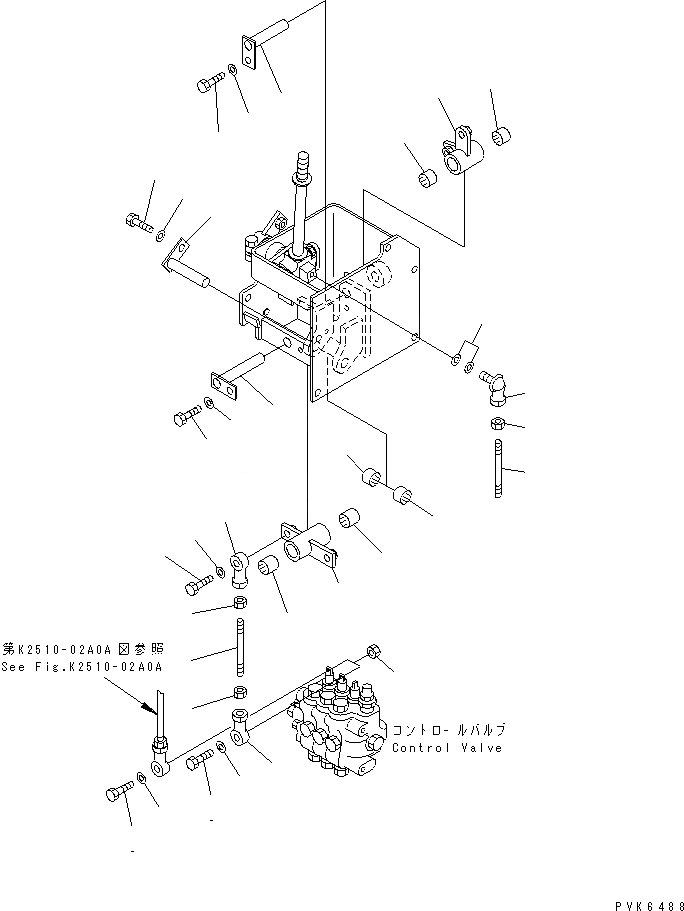 第K2510-02A0A図参照
See Fig.K2510-02A0A

コントロールバルブ
Control Valve

PVK6488