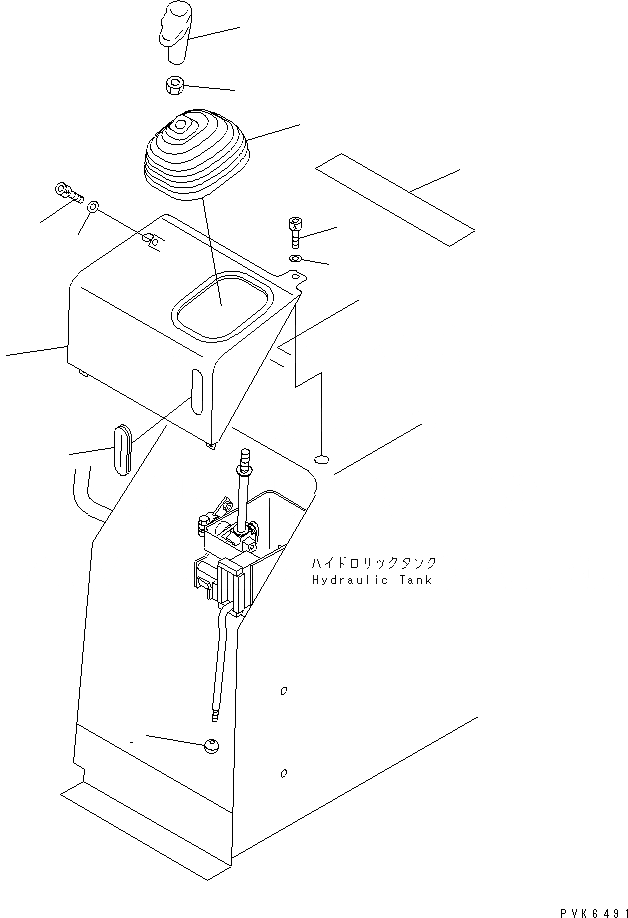 ハイドロリックタンク
Hydraulic Tank

PVK6491