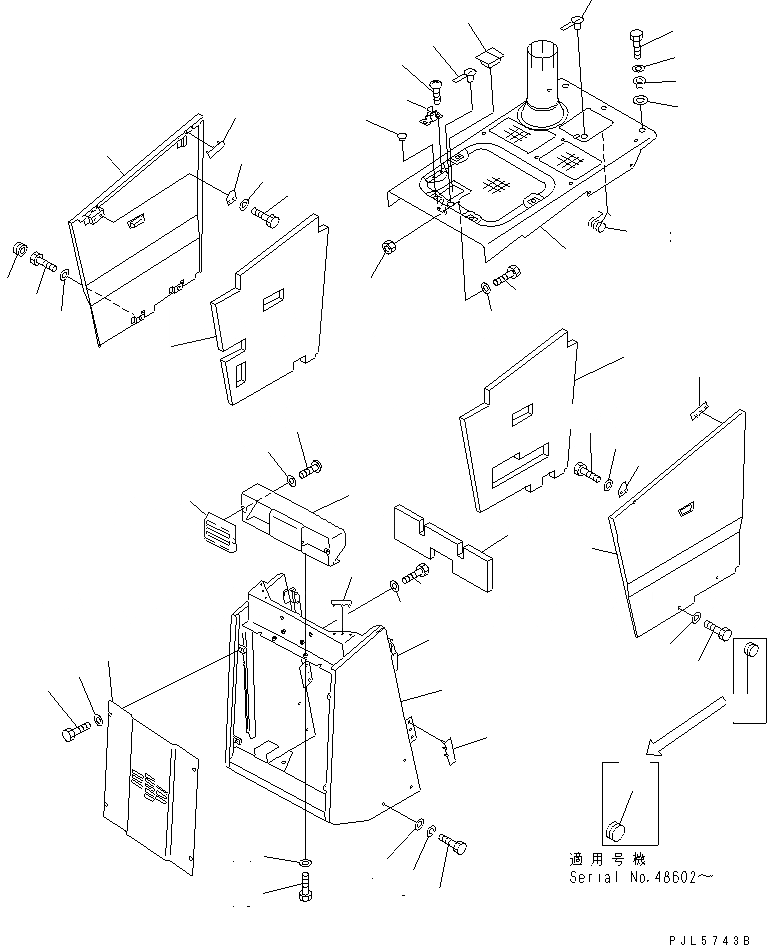 適用号機
Serial No.48602~

PJL5743B