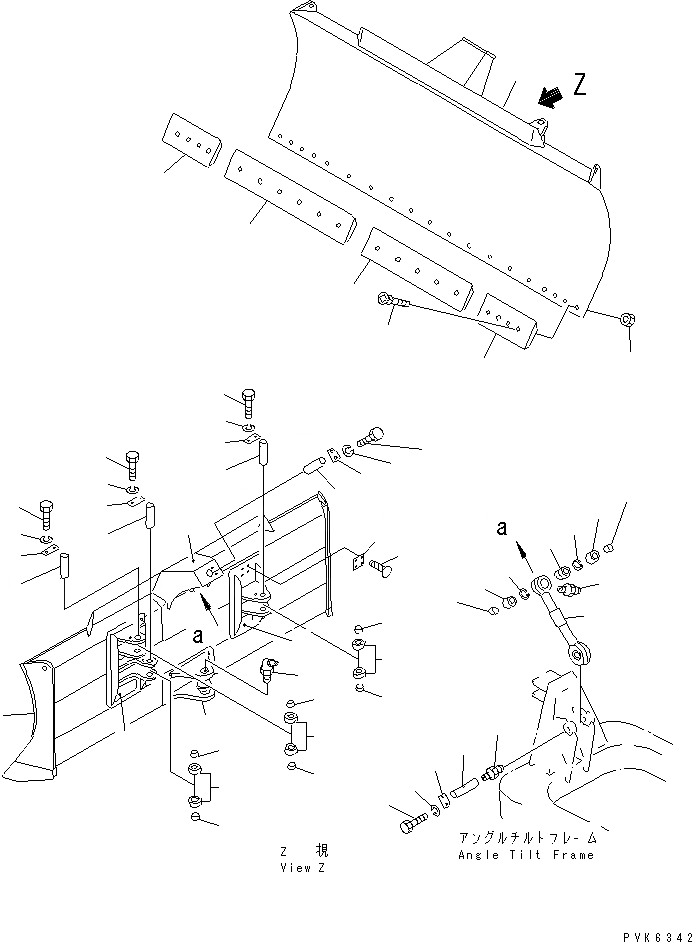 Z

a

a

Z 視
View Z

アングルチルトフレーム
Angle Tilt Frame

PVK6342