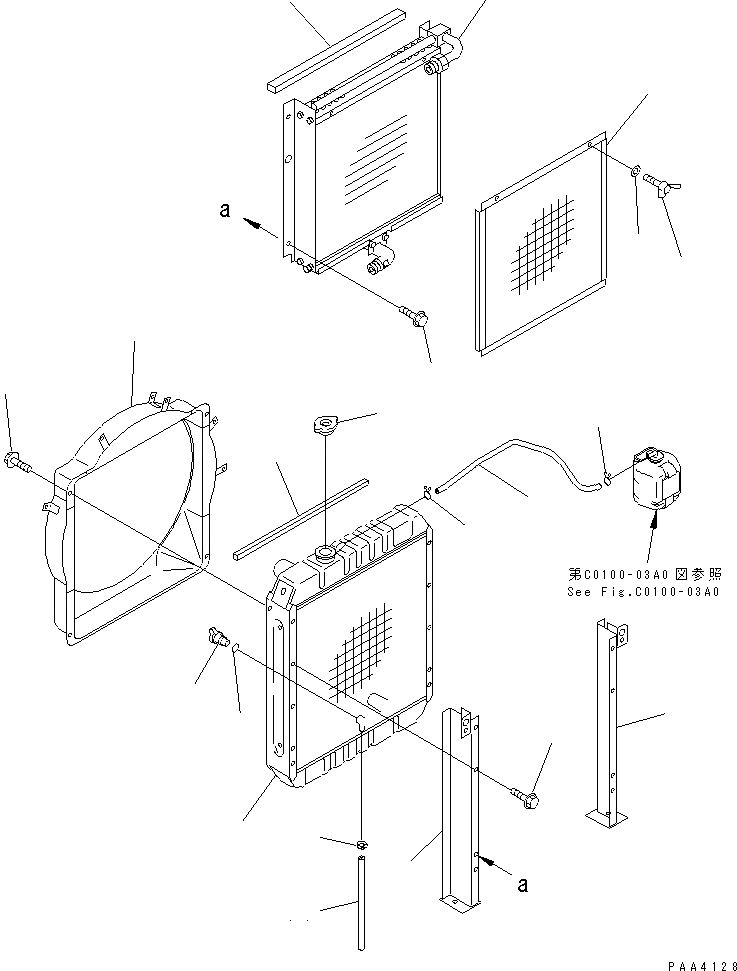 a

第C0100-03A0図参照
See Fig.C0100-03A0

a

PAA4128