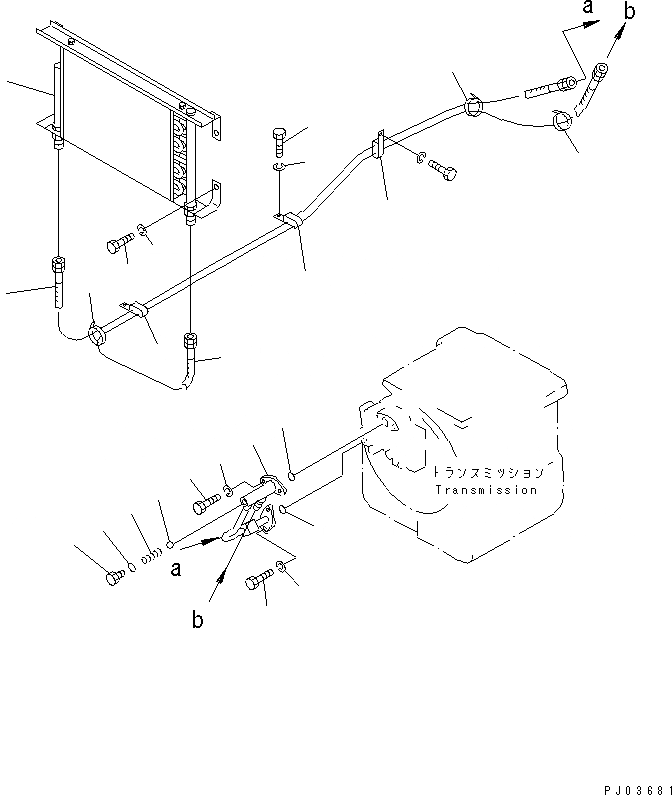 a
b
トランスミッション
Transmission
a
b
PJ03681