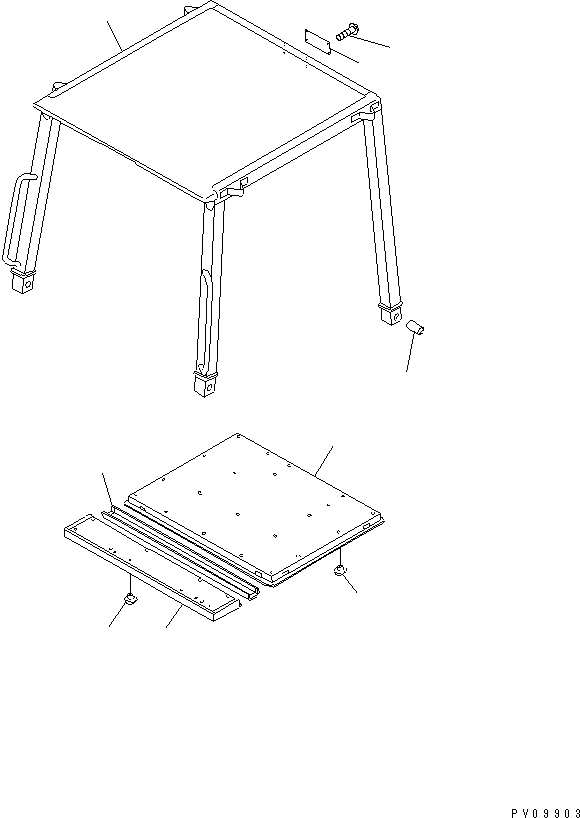 PV09903