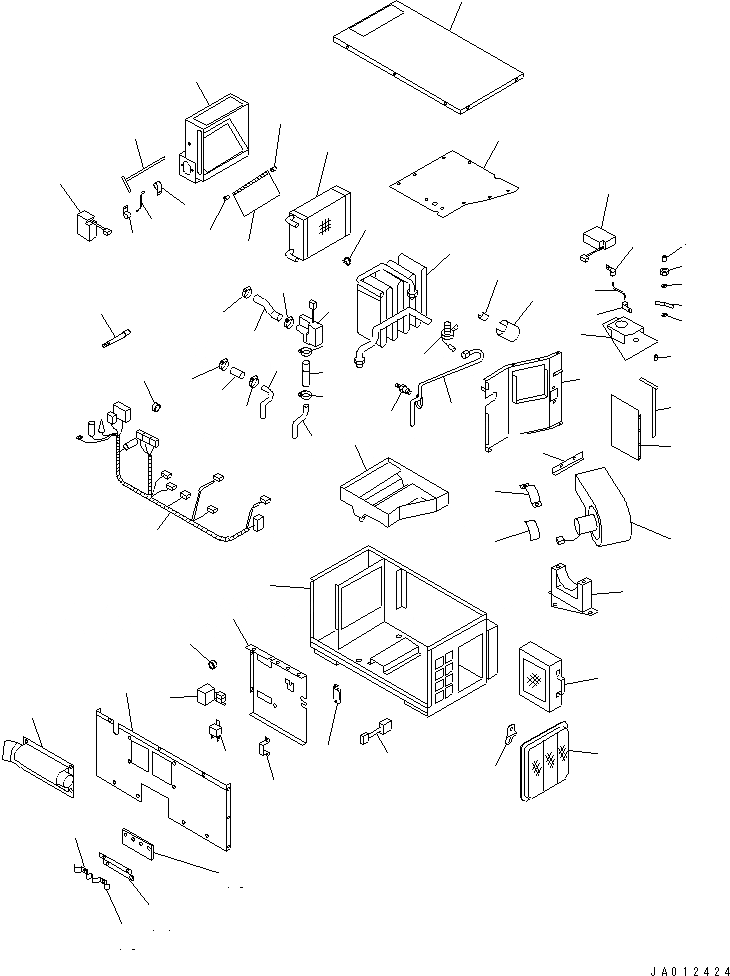 JA012424