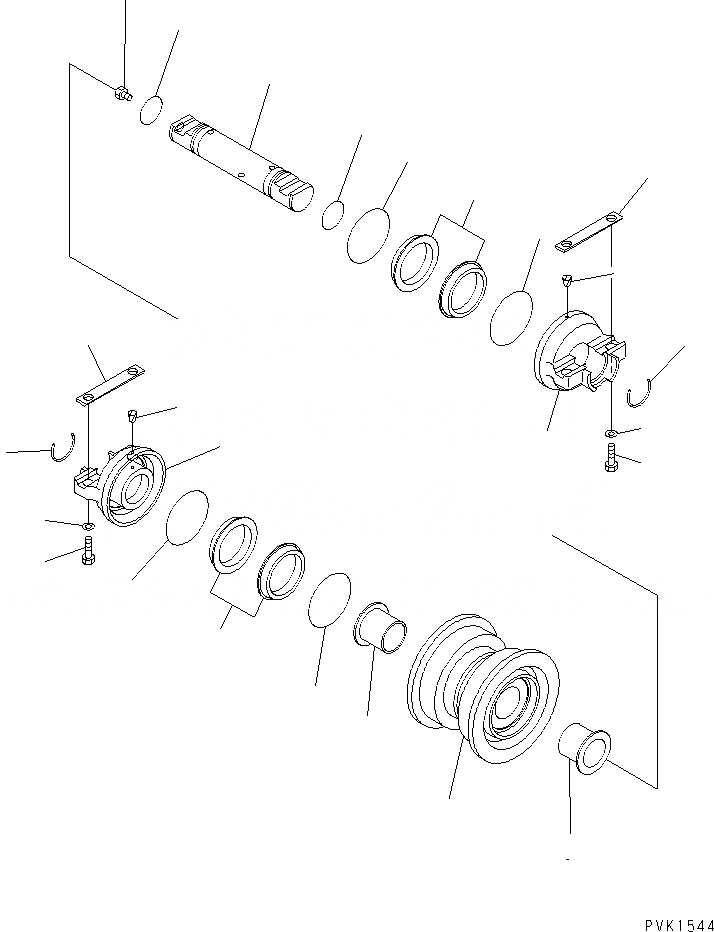 PVK1544