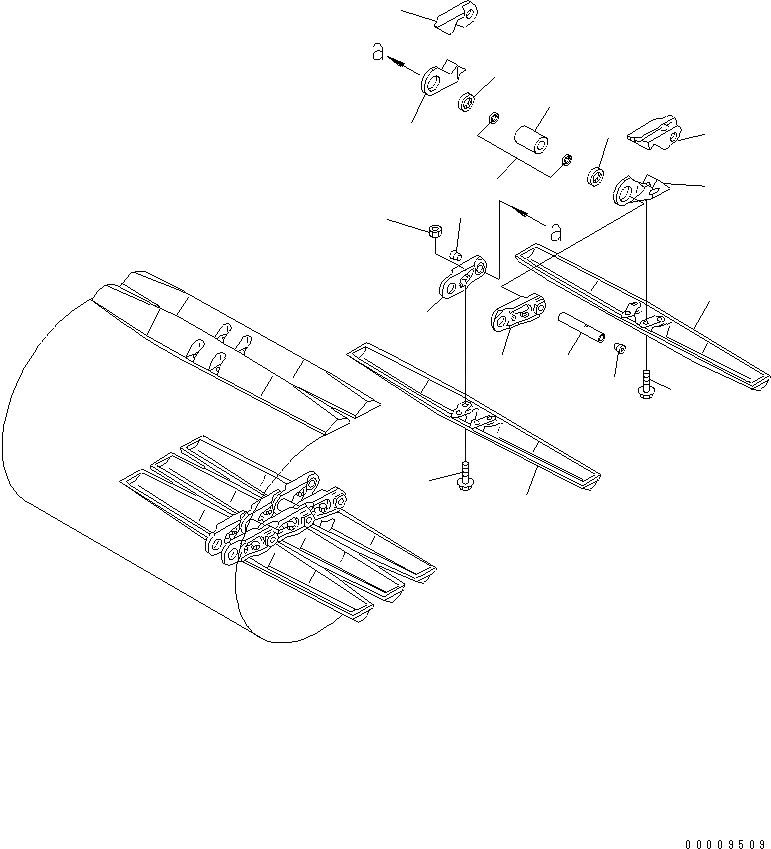 a

a

00009509