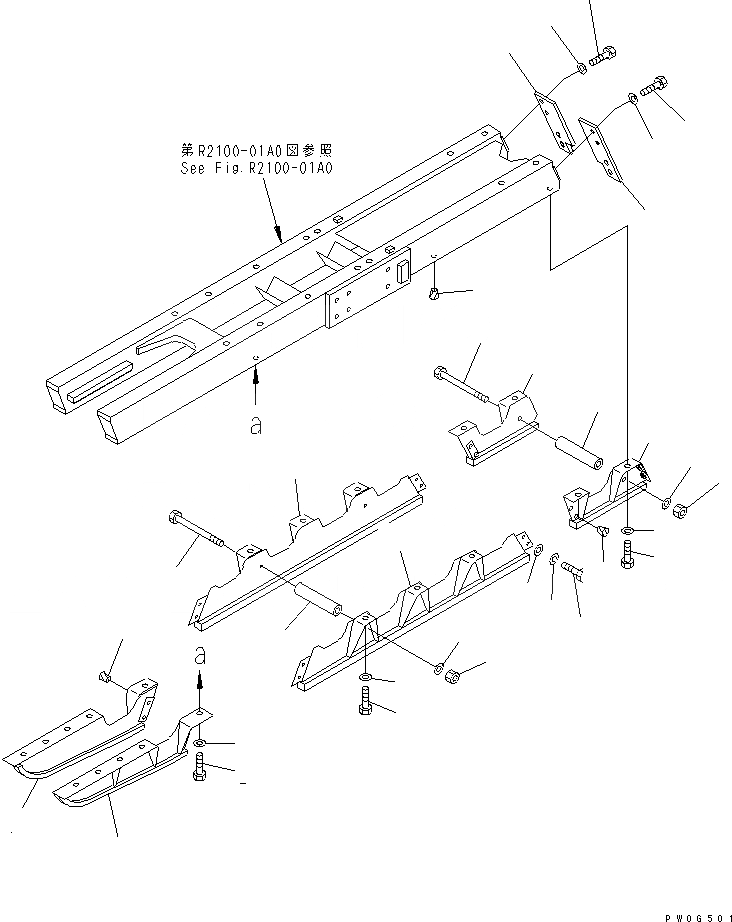 第R2100-01A0図参照
See Fig.R2100-01A0

a

a

PW0G501