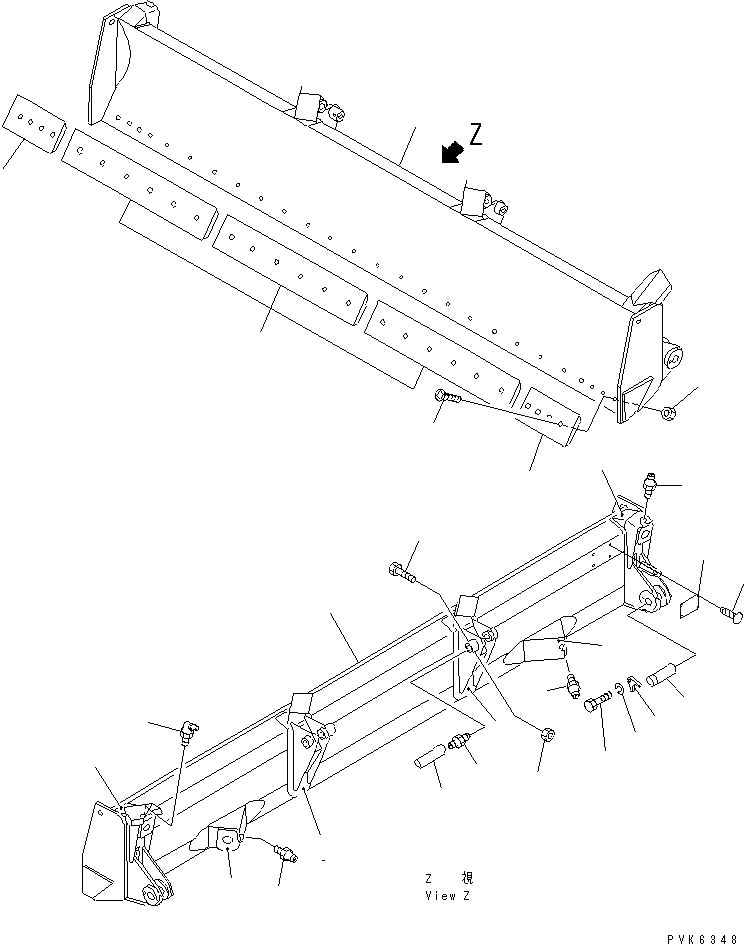 Z

Z 視
View Z

PVK6348