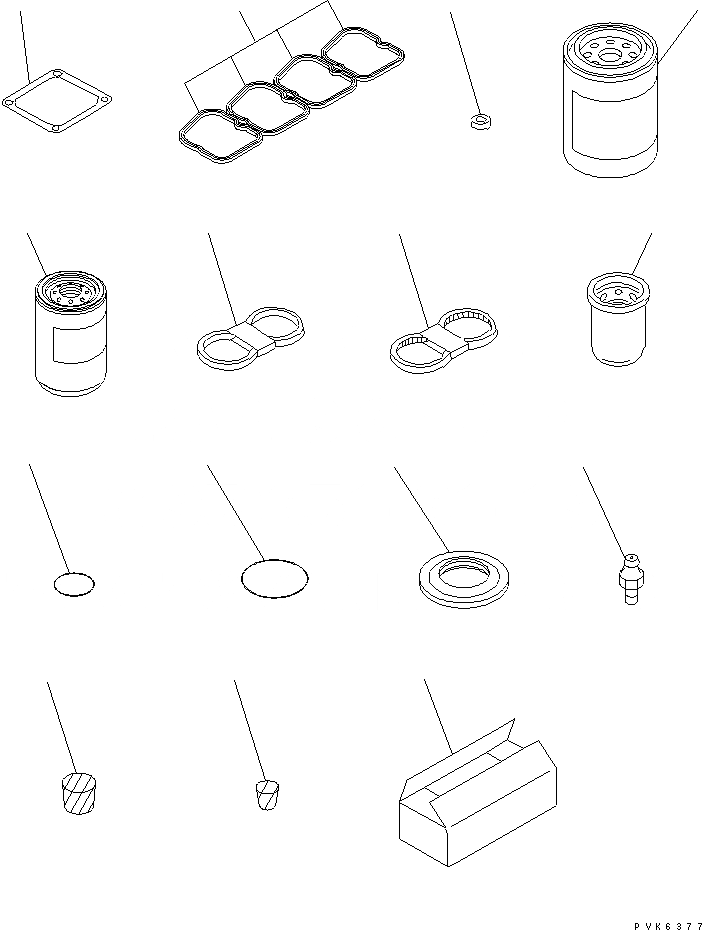 PVK6377