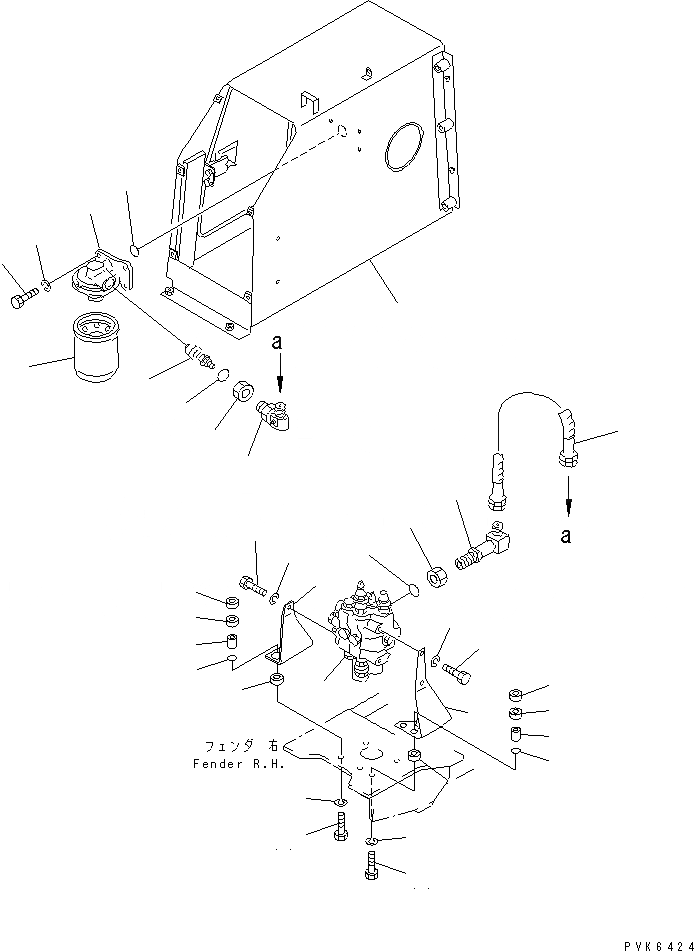 a

a

フェンダ 右
Fender R.H.

PVK6424