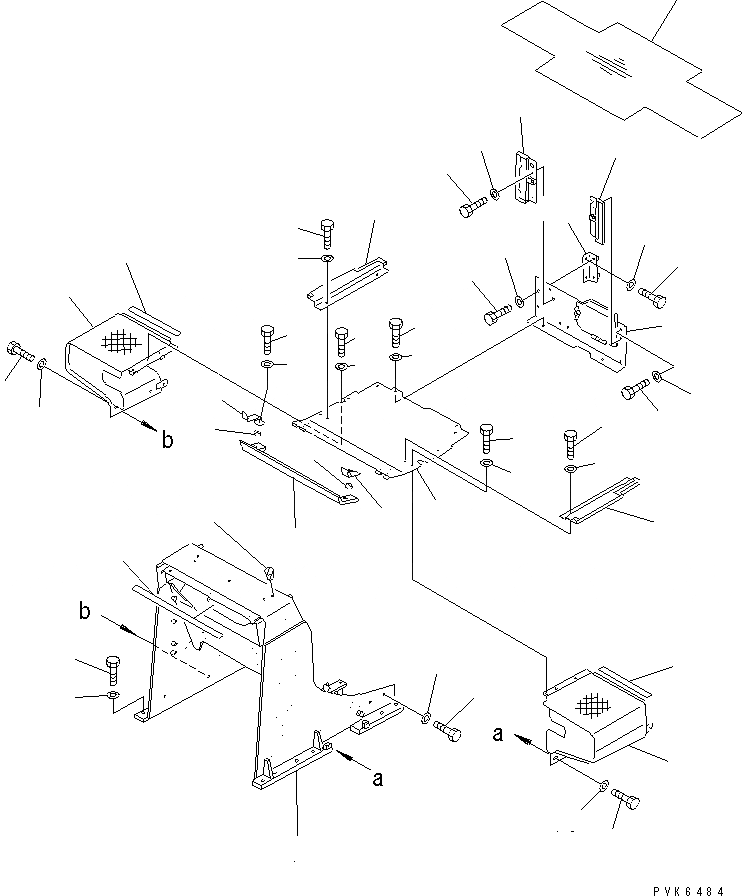 b

b

a

a

PVK6484