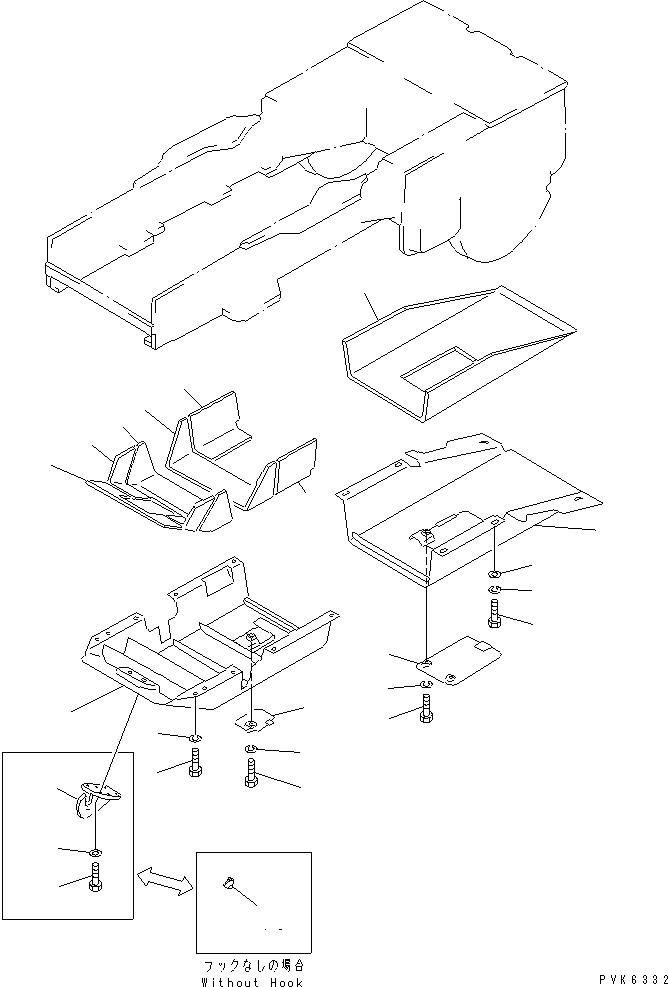 フックなしの場合
Without Hook

PVK6332