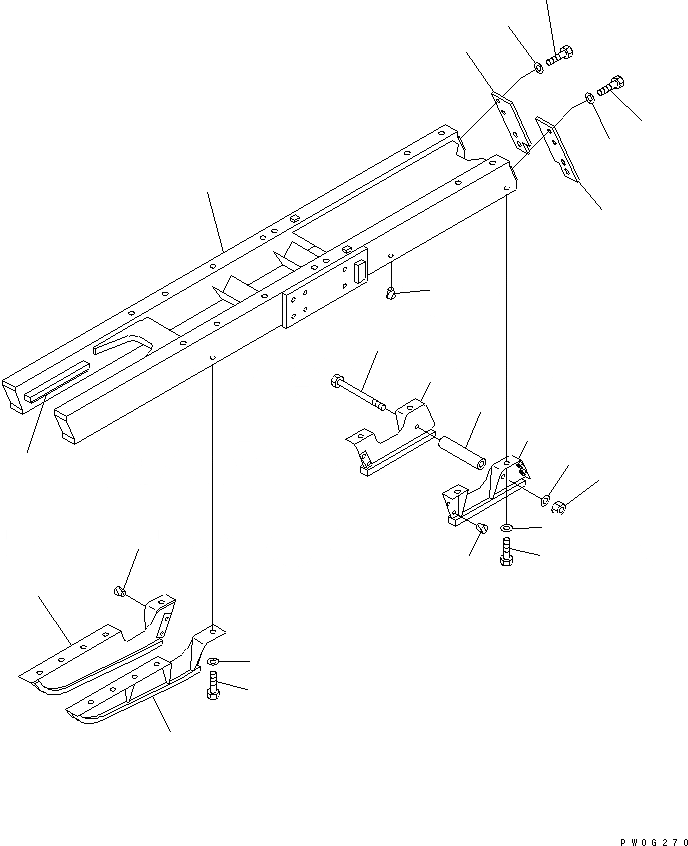 PW0G270