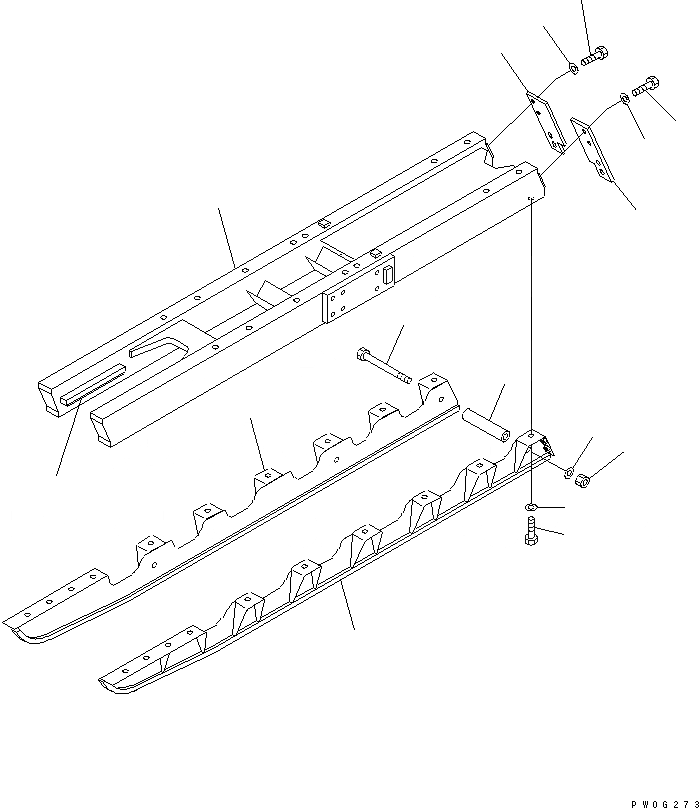 PW0G273