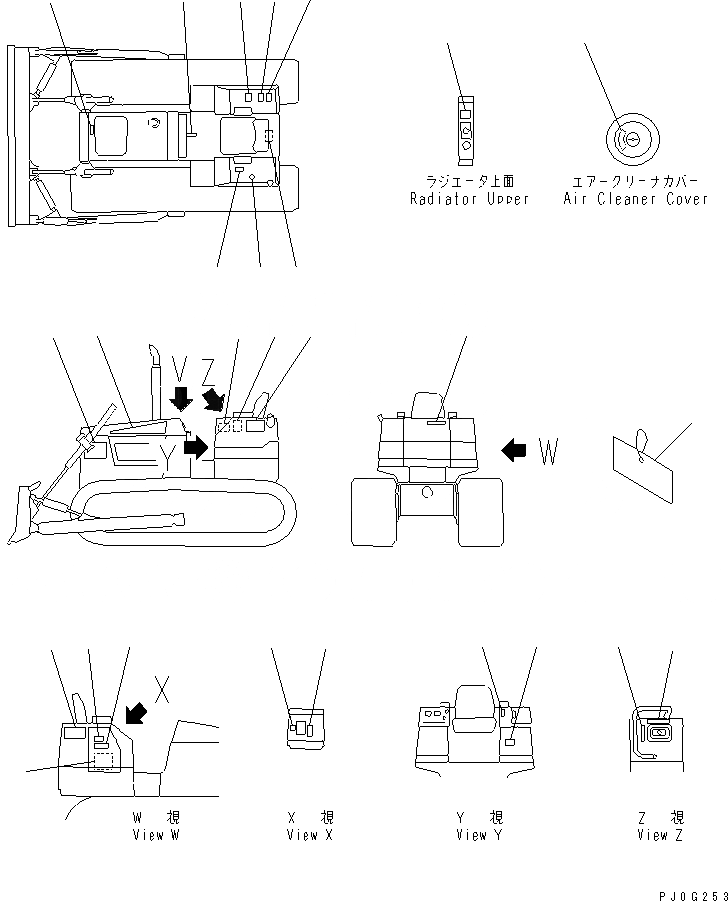 ラジエータ上面
Radiator Upper

エアークリーナカバー
Air Cleaner Cover

V Z

Y

W

X

W 視
View W

X 視
View X

Y 視
View Y

Z 視
View Z

PJ0G253