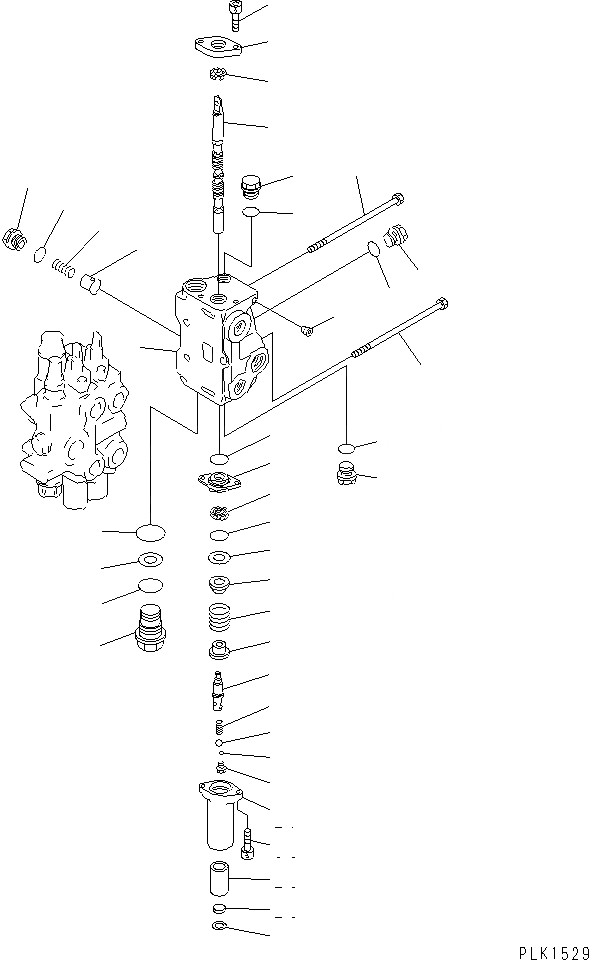 PLK1529