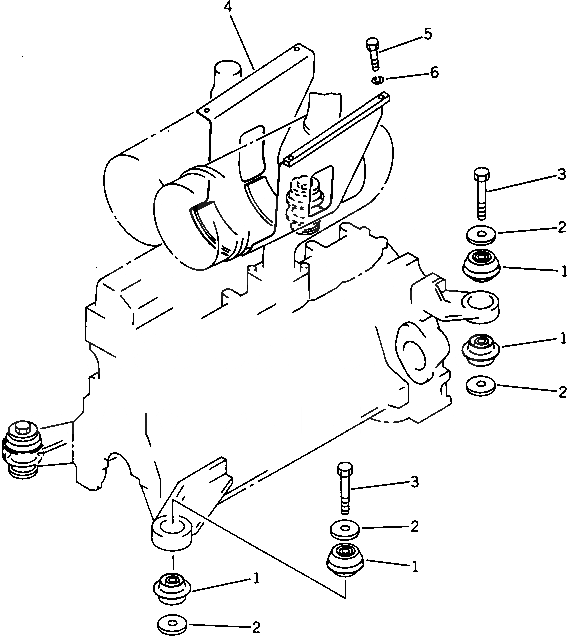 4
5
6
3
2
1
1
2
3
2
1
1
2