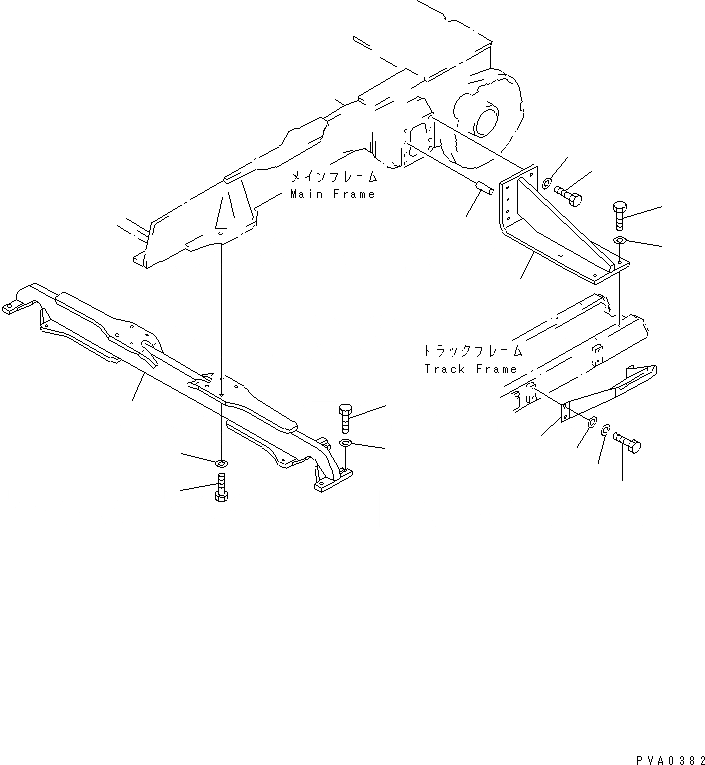 メインフレーム
Main Frame

トラックフレーム
Track Frame

PVA0382