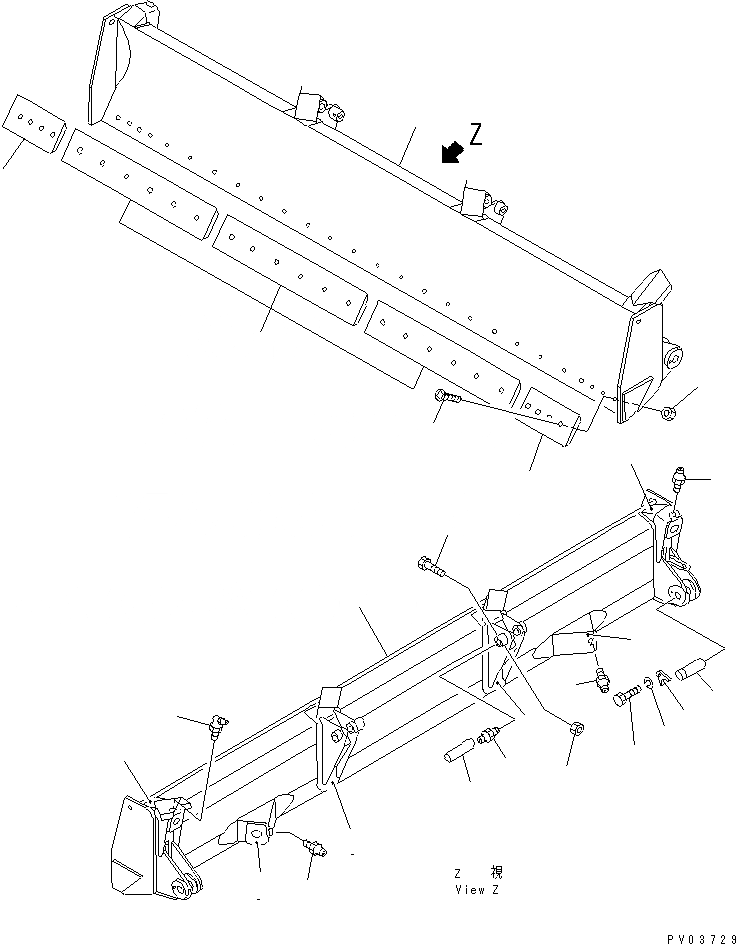 Z

Z 視
View Z

PV03729