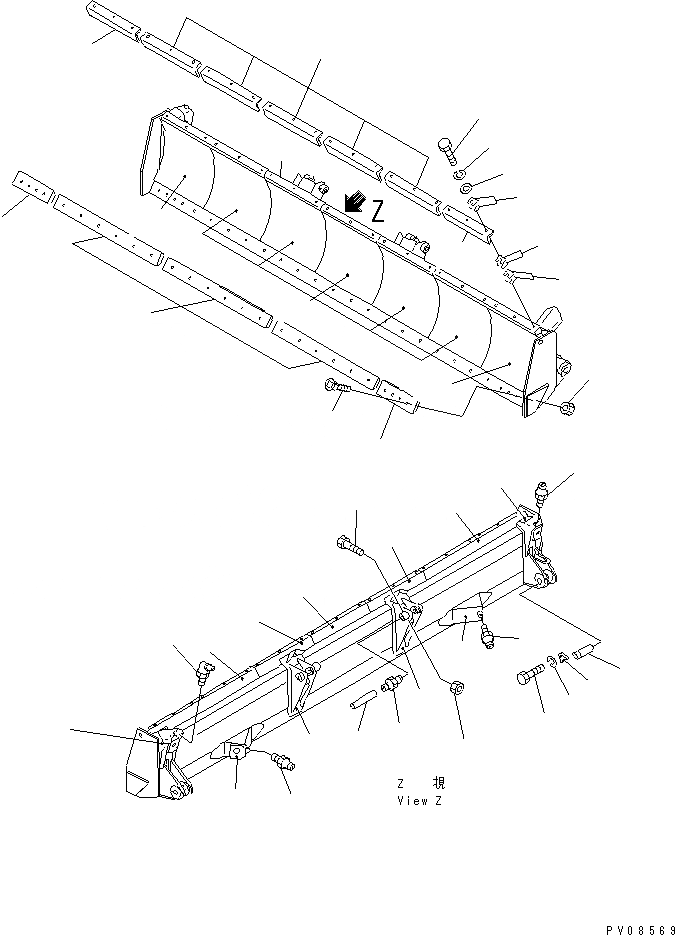 Z

Z 視
View Z

PV08569