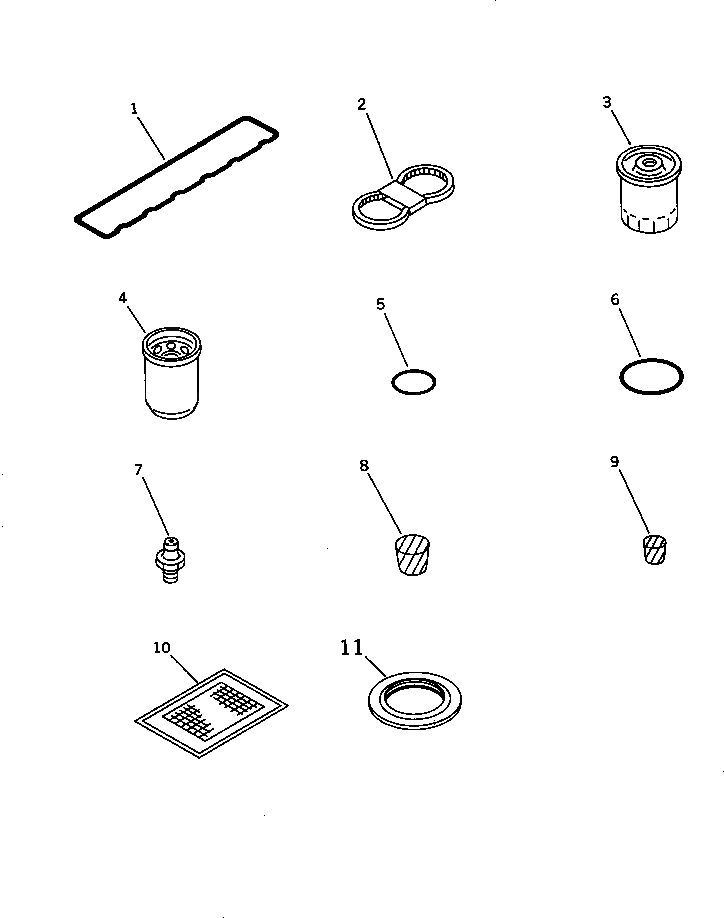 1
2
3
4
5
6
7
8
9
10
11