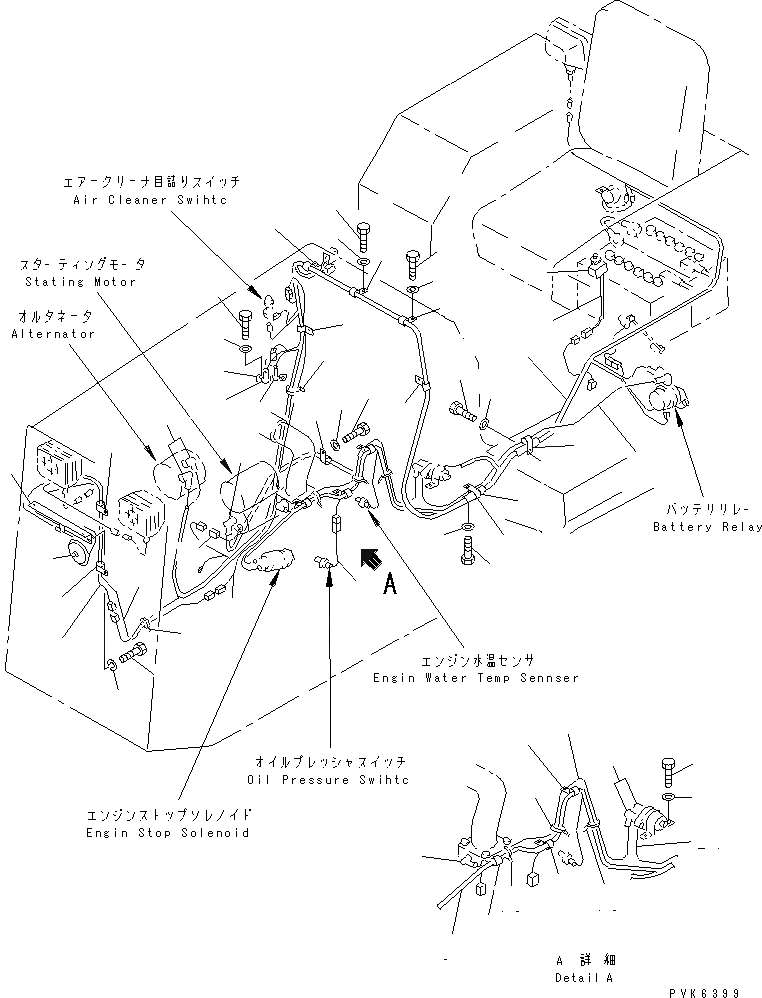 エアークリーナ目詰りスイッチ
Air Cleaner Swihtc

スターティングモータ
Stating Motor

オルタネータ
Alternator

バッテリリレー
Battery Relay

A

エンジン水温センサ
Engin Water Temp Sennser

オイルプレッシャスイッチ
Oil Pressure Swihtc

エンジンストップソレノイド
Engin Stop Solenoid

A 詳細
Detail A

PVK6399