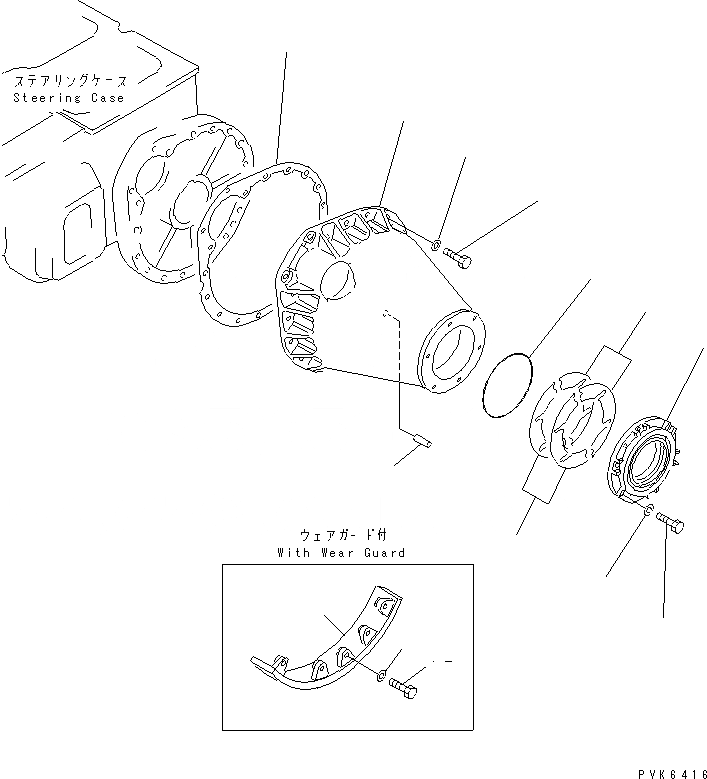 ステアリングケース
Steering Case

ウェアガード付
With Wear Guard

PVK6416