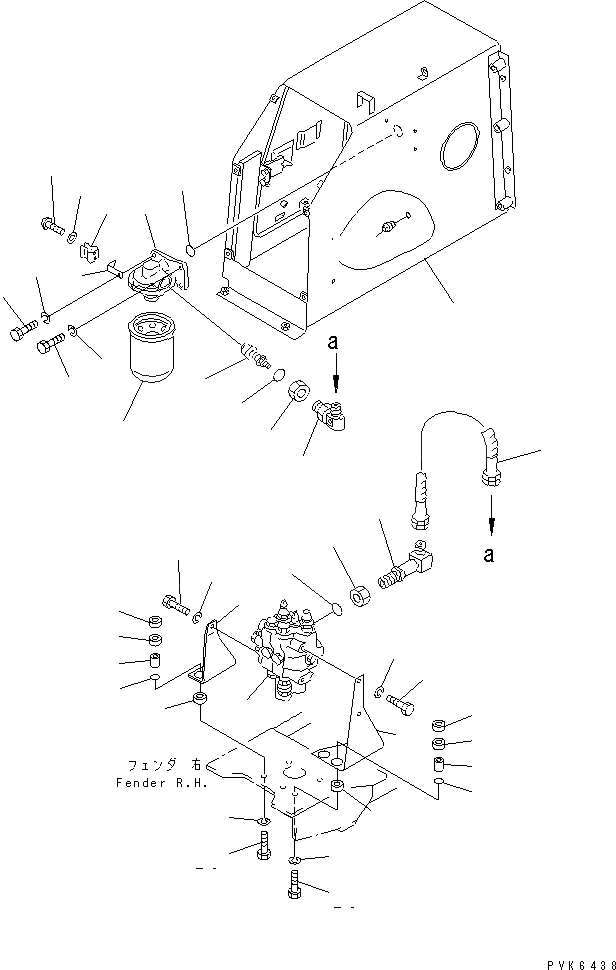 a

a

フェンダ 右
Fender R.H.

PVK6438