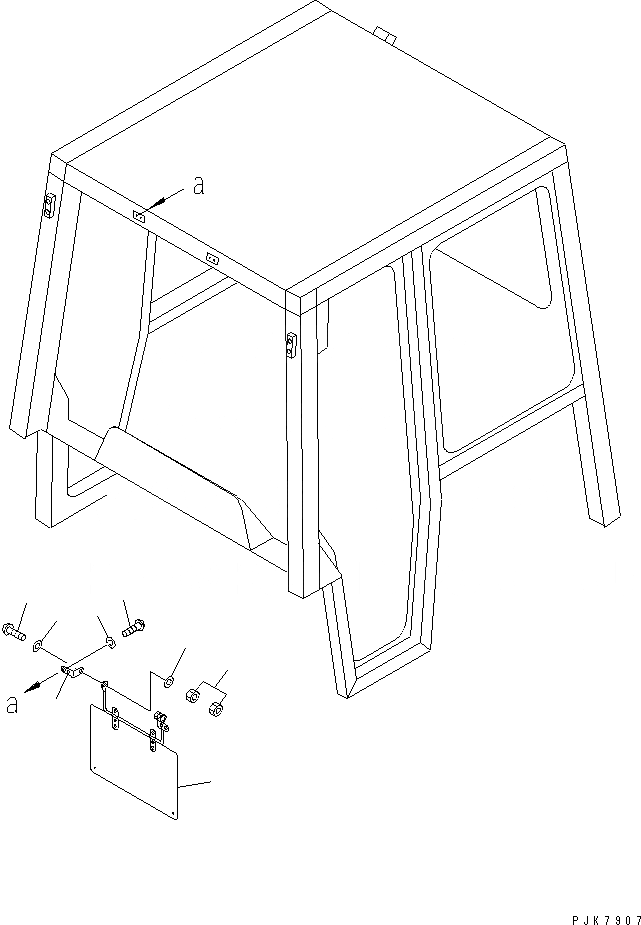 a

a

PJK7907