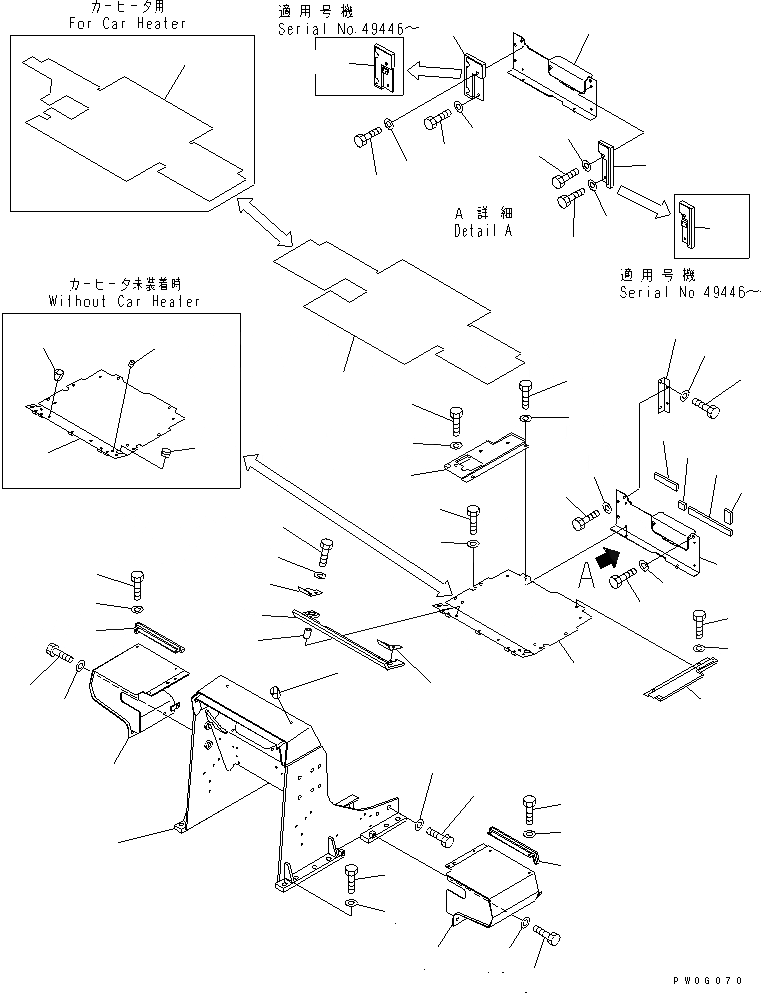 カーヒータ用
For Car Heater

適用号機
Serial No.49446～

A 詳細
Detail A

適用号機
Serial No 49446～

カーヒータ未装着時
Without Car Heater

A

PW0G070