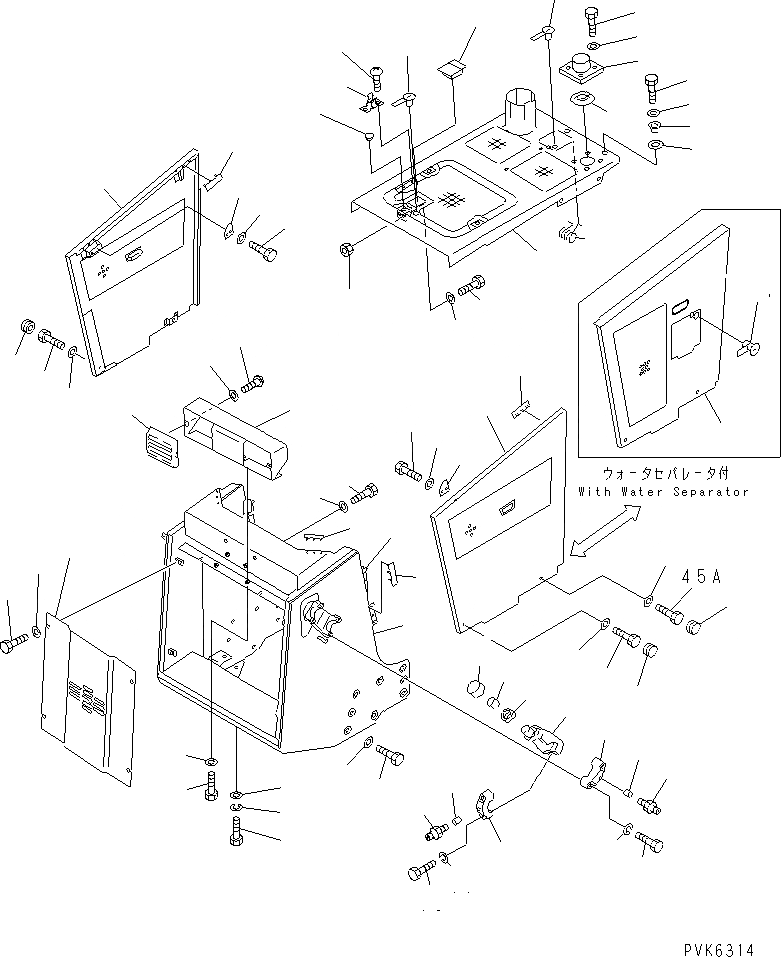 ウォータセパレータ付
With Water Separator

45A

PVK6314