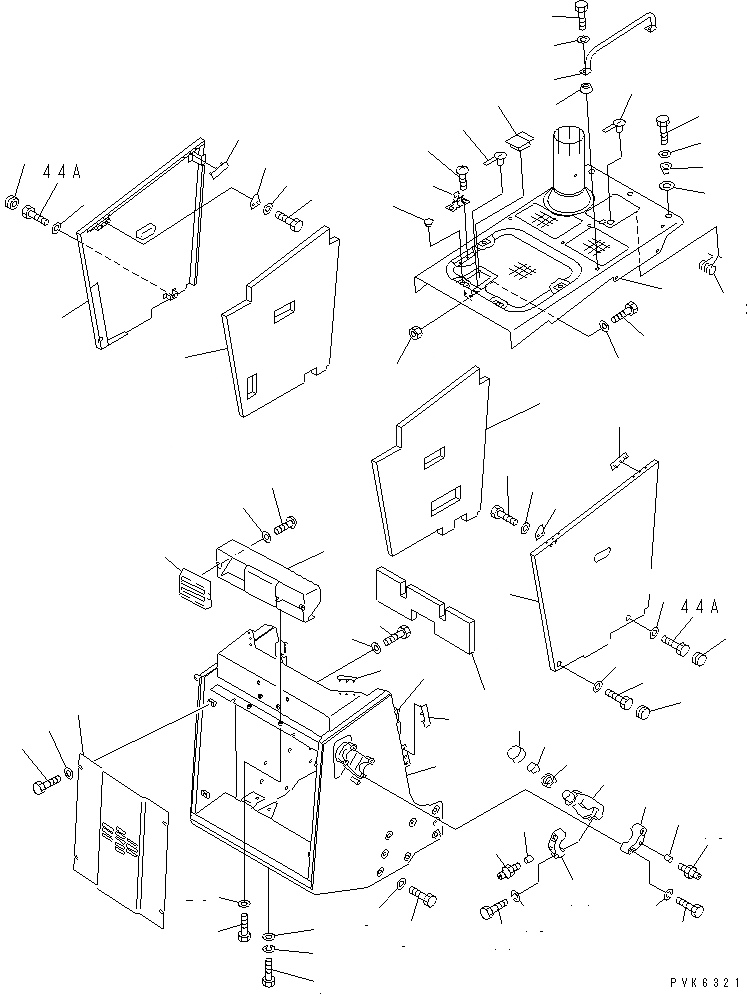 44A

44A

PVK6321