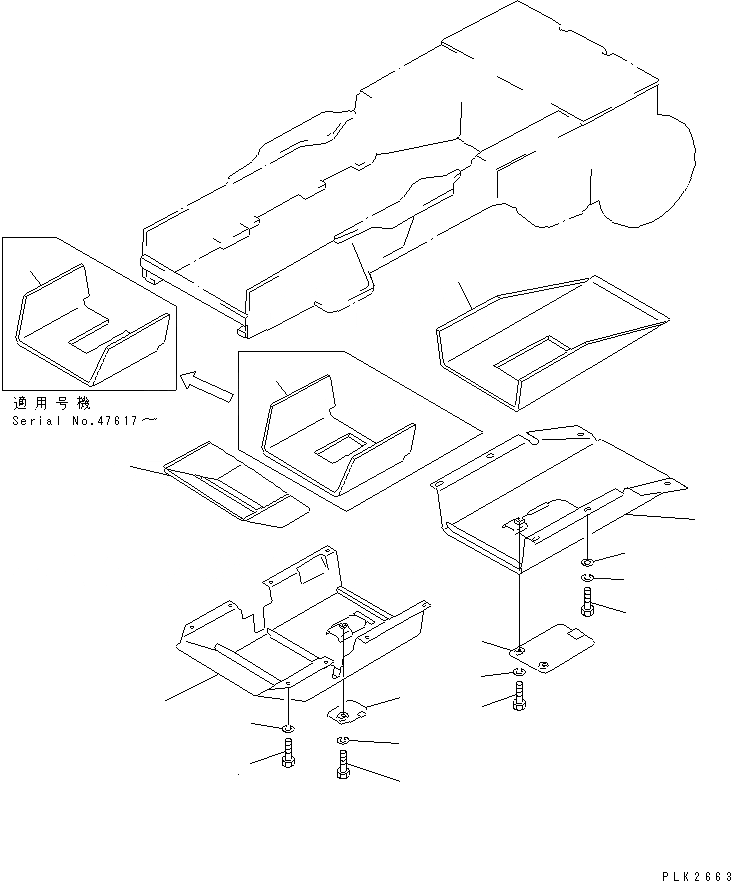 適用号機
Serial No.47617～

PLK2663