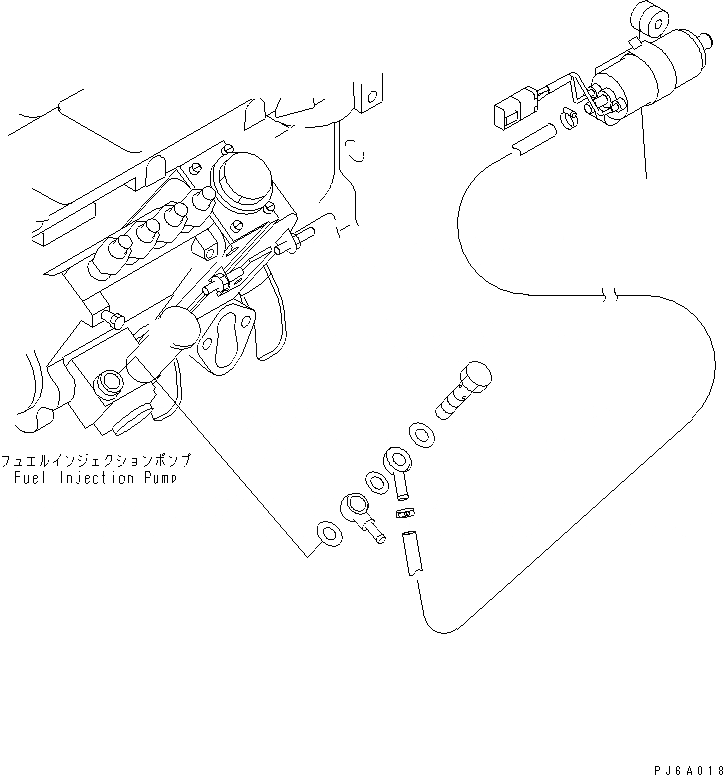 フュエルインジェクションポンプ
Fuel Injection Pump

PJ6A018