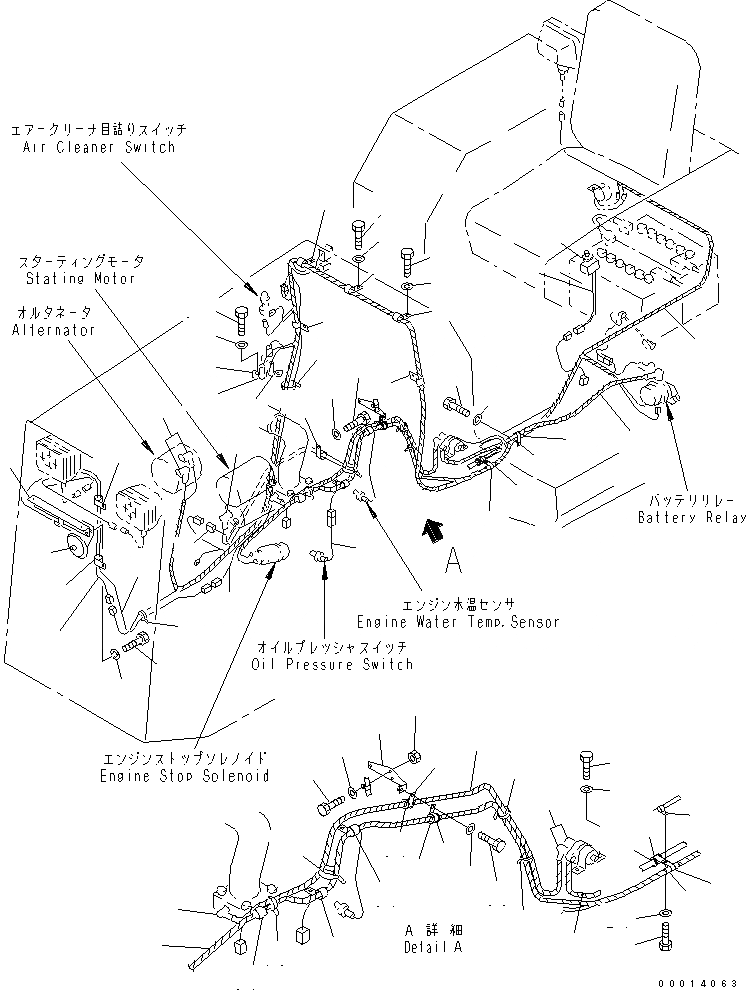 エアークリーナ目詰りスイッチ
Air Cleaner Switch

スターティングモータ
Stating Motor

オルタネータ
Alternator

バッテリリレー
Battery Relay

A

エンジン水温センサ
Engine Water Temp.Sensor

オイルプレッシャスイッチ
Oil Pressure Switch

エンジンストップソレノイド
Engine Stop Solenoid

A 詳細
Detail A

00014063