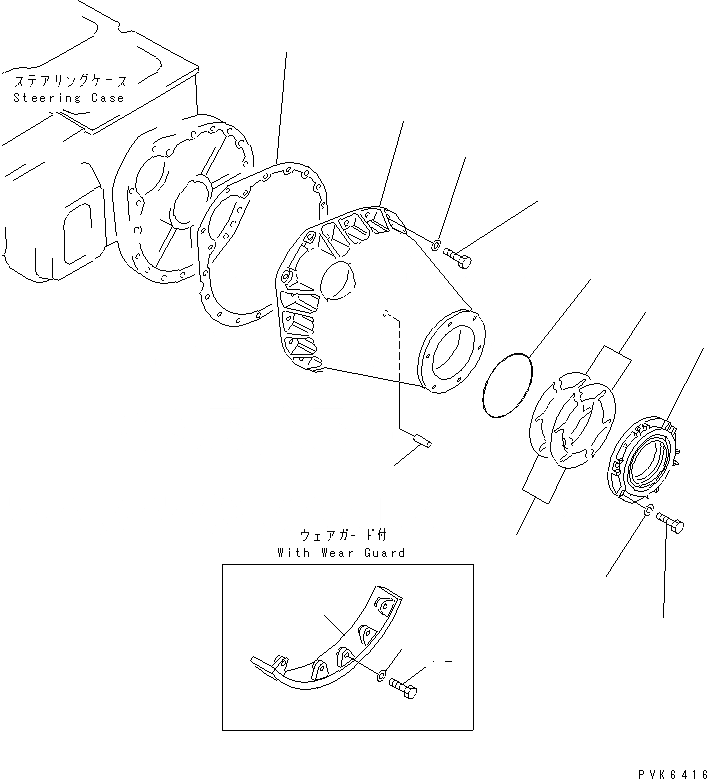 ステアリングケース
Steering Case

ウェアガード付
With Wear Guard

PVK6416