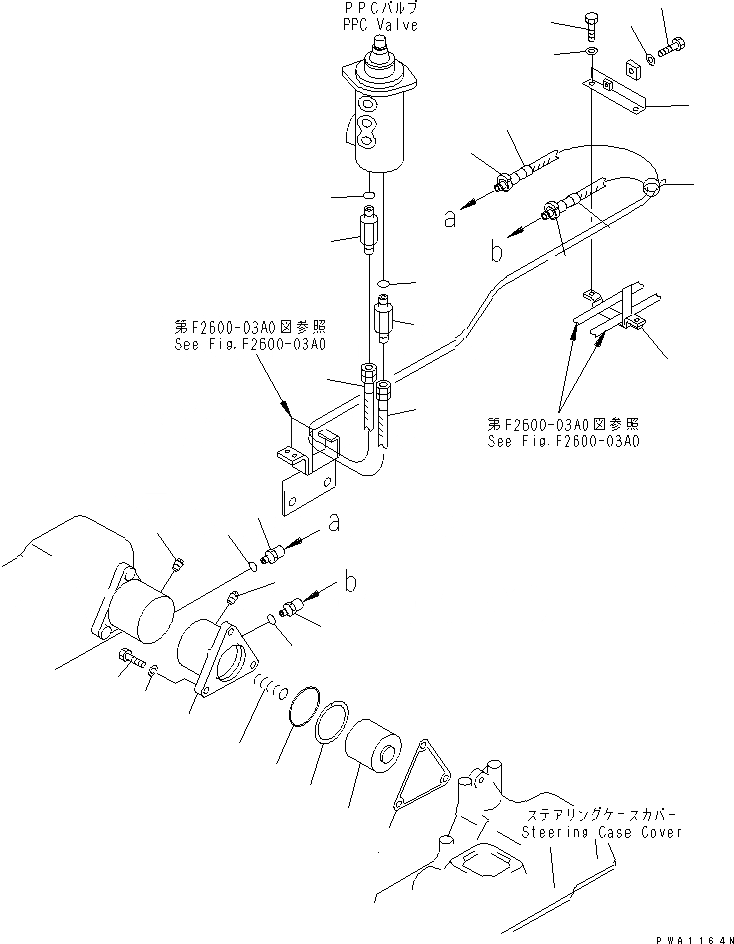 PPCバルブ
PPC Valve

a

b

第F2600-03A0図参照
See Fig.F2600-03A0

第F2600-03A0図参照
See Fig.F2600-03A0

a

b

ステアリングケースカバー
Steering Case Cover

PWA1164N