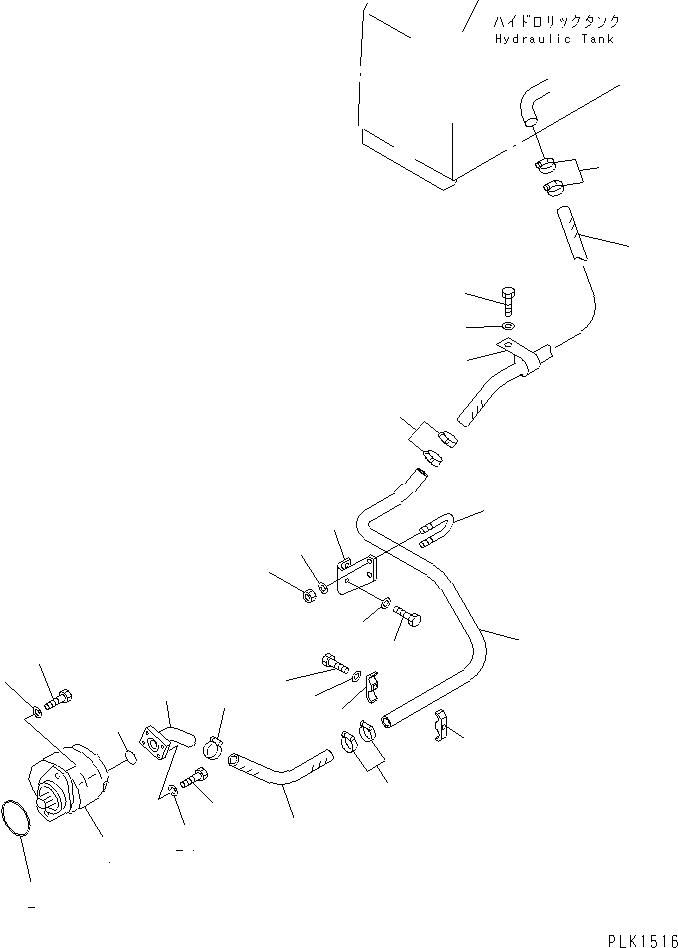 ハイドロリックタンク
Hydraulic Tank

PLK1516