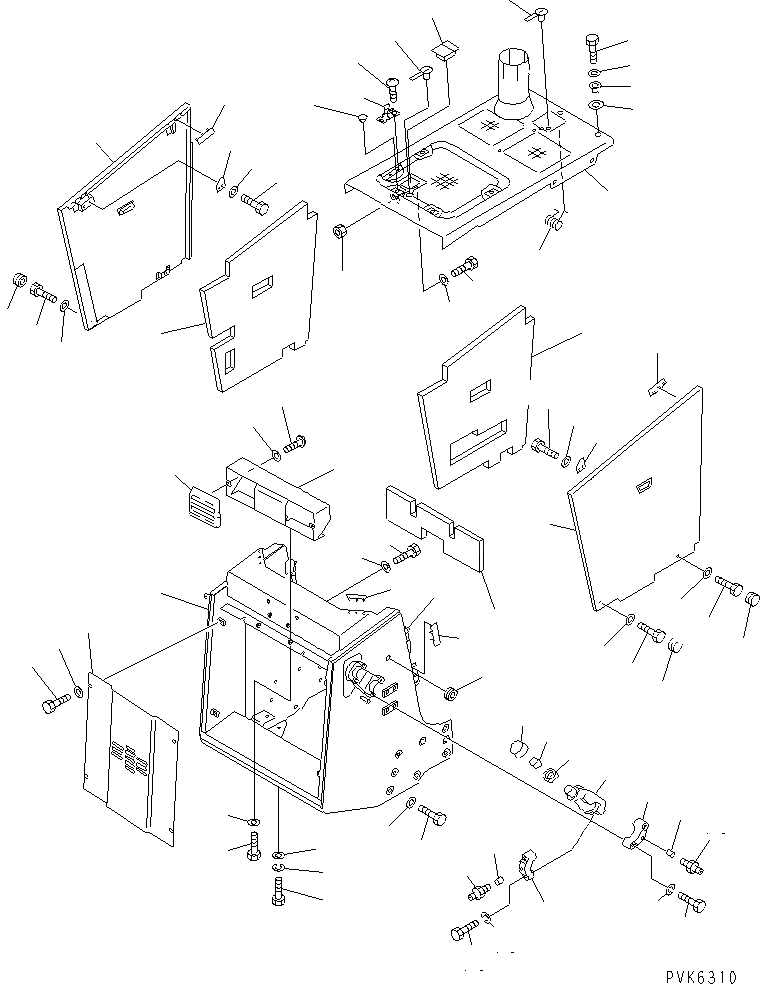 PVK6310