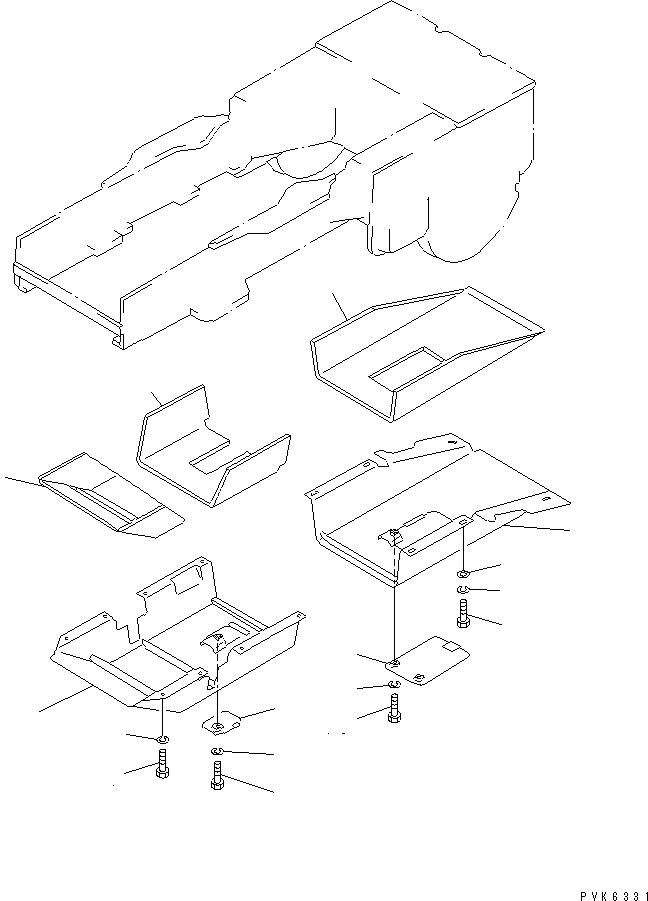 PVK6331