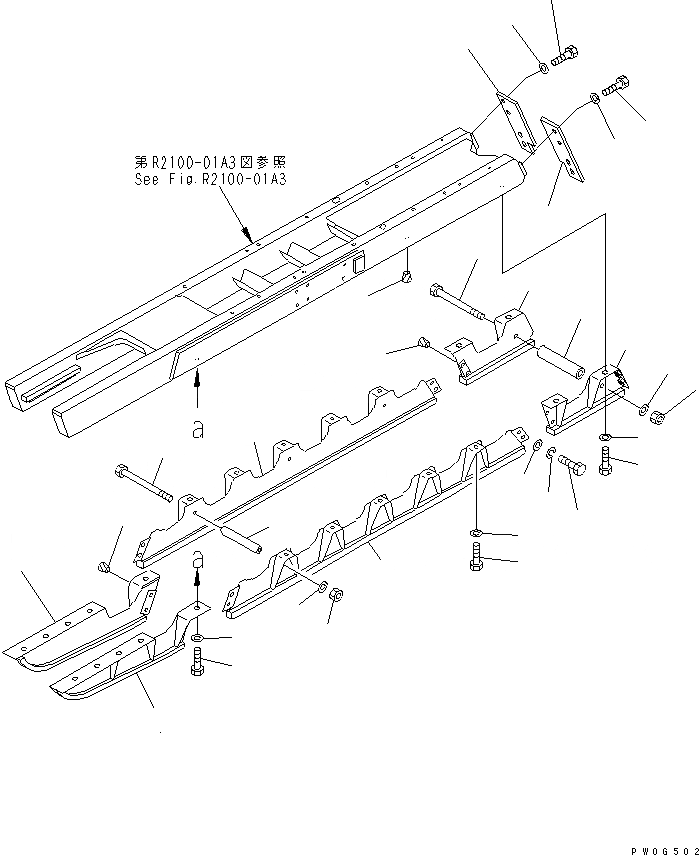 第R2100-01A3図参照
See Fig.R2100-01A3

a

a

PW0G502