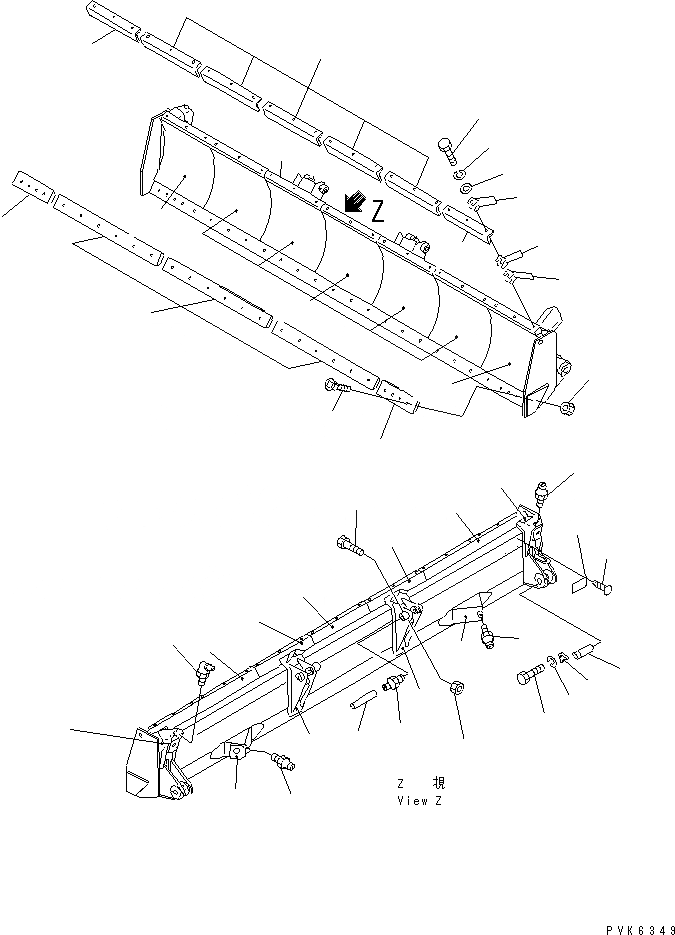 Z

Z 視
View Z

PVK6349