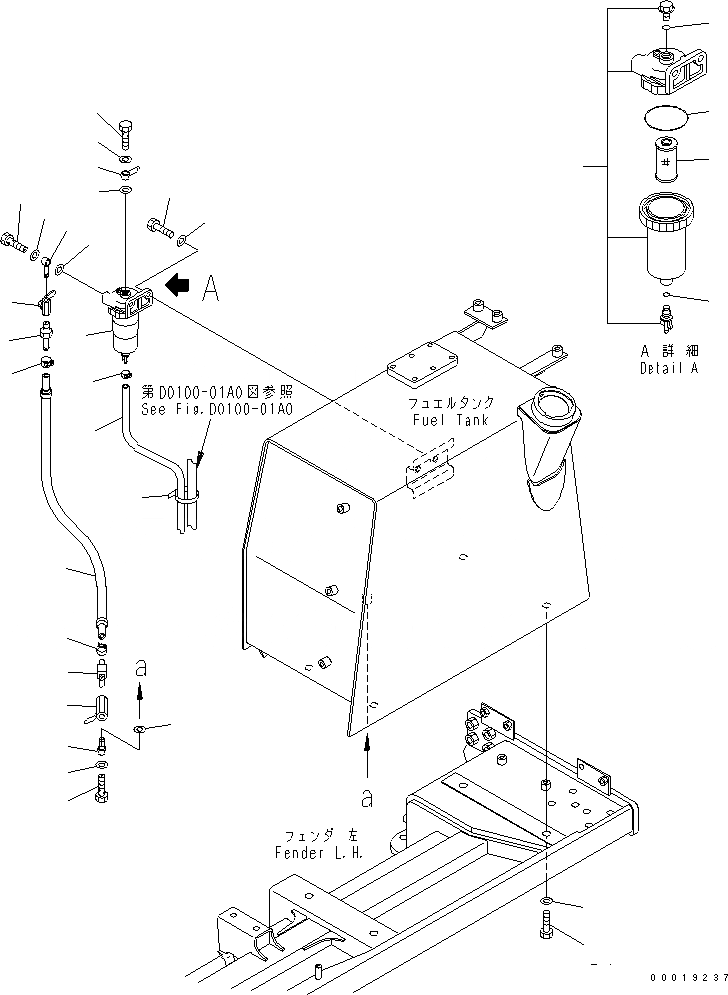 A

第D0100-01A0図参照
See Fig.D0100-01A0

フュエルタンク
Fuel Tank

A 詳細
Detail A

a

a

フェンダ 左
Fender L.H.

00019237