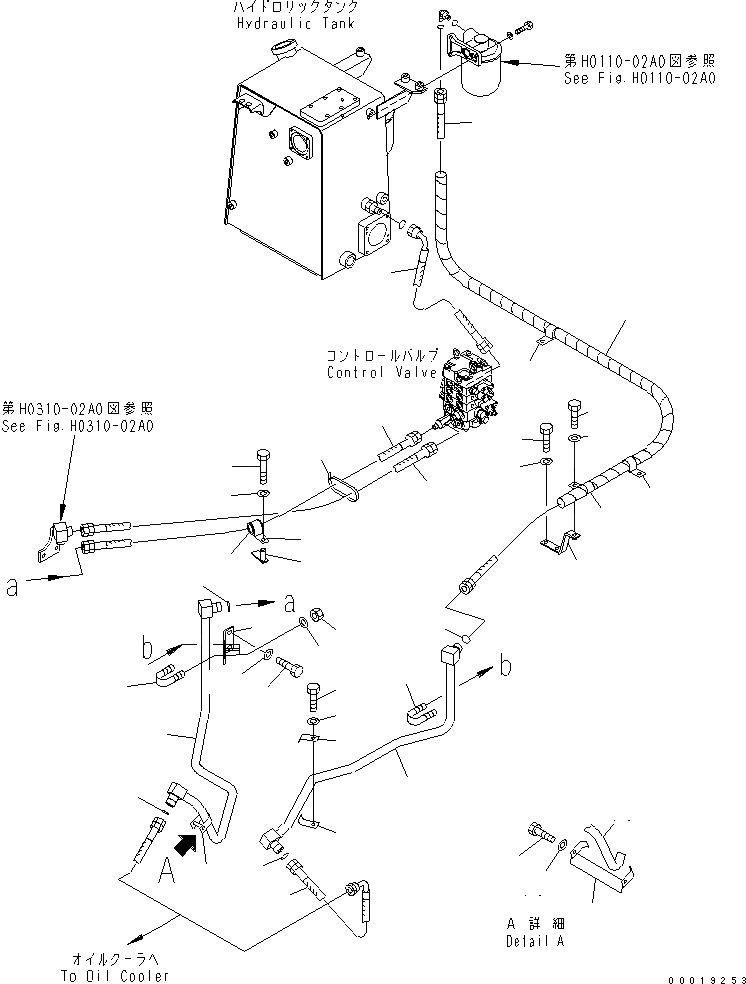 ハイドロリックタンク
Hydraulic Tank

第H0110-02A0図参照
See Fig.H0110-02A0

コントロールバルブ
Control Valve

第H0310-02A0図参照
See Fig.H0310-02A0

a

a

b

b

A

A 詳細
Detail A

オイルクーラへ
To Oil Cooler

00019253